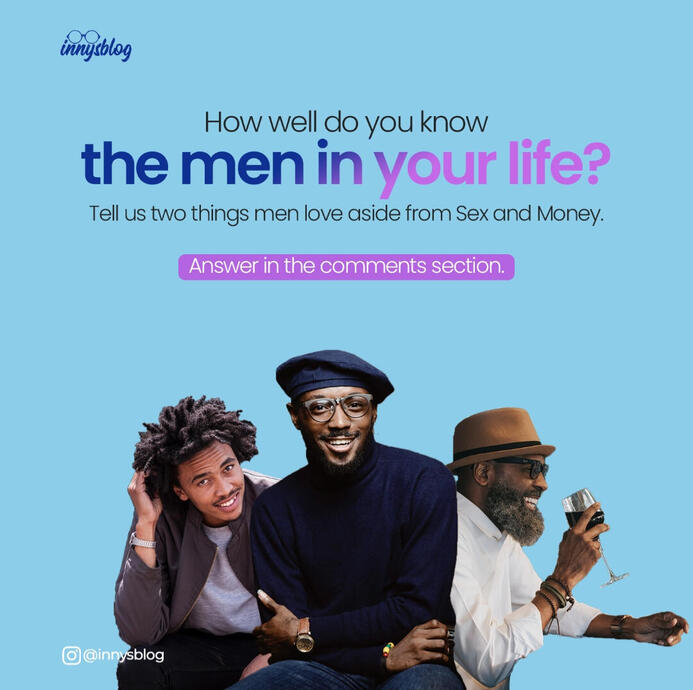 innysblog

How well do you know
the men in your life?
Tell us two things men love aside from Sex and Money.

Answer in the comments section.

@innysblog